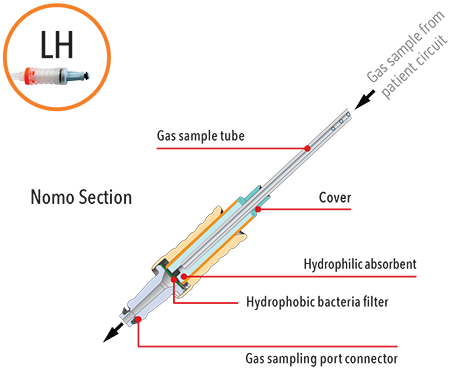 LH

Gas sample from patient circuit

Gas sample tube

Nomo Section

Cover

Hydrophilic absorbent

Hydrophobic bacteria filter

Gas sampling port connector